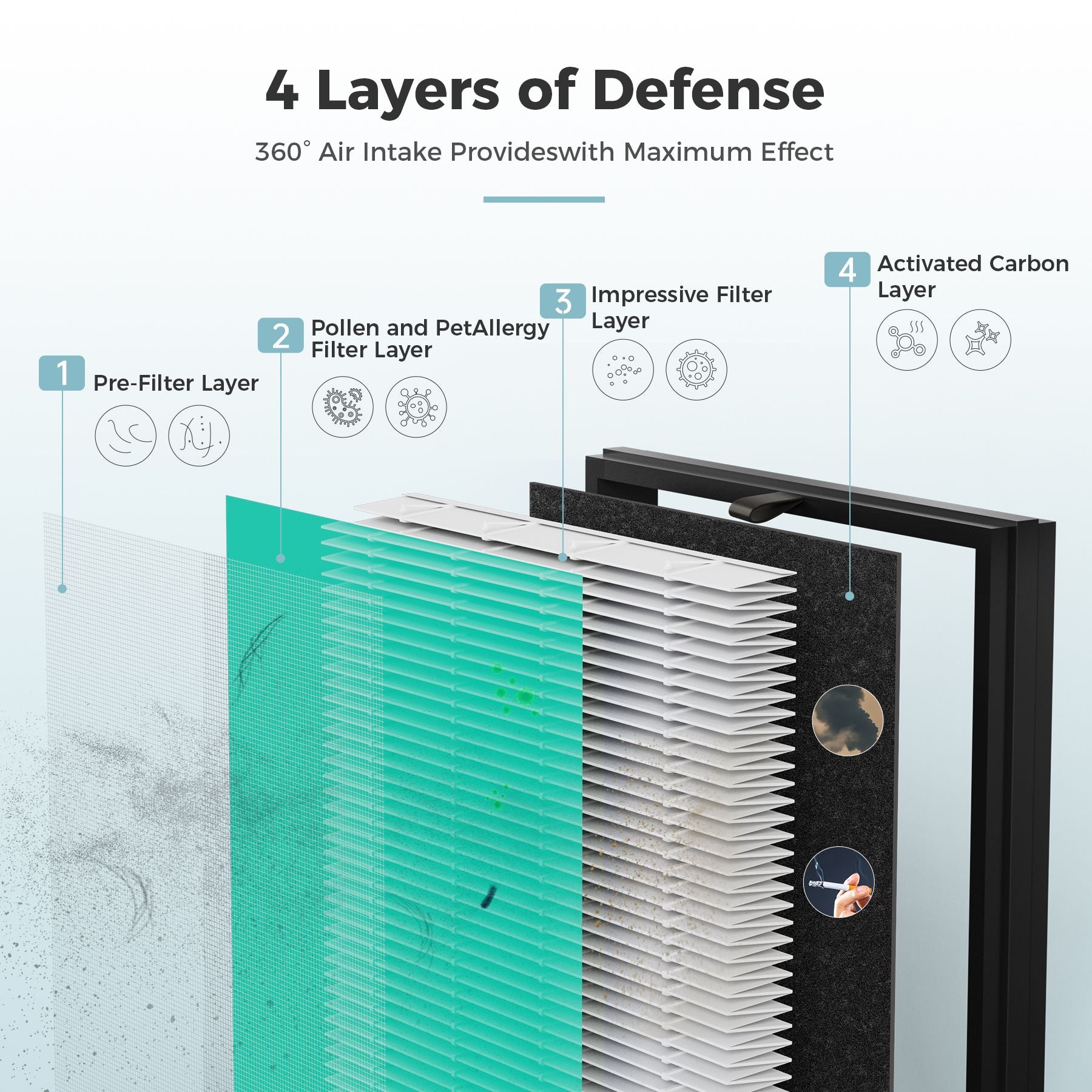 4 Layers of Defense

360° Air Intake Provideswith Maximum Effect

1 Pre-Filter Layer

2 Pollen and PetAllergy Filter Layer

3 Impressive Filter Layer

4 Activated Carbon Layer