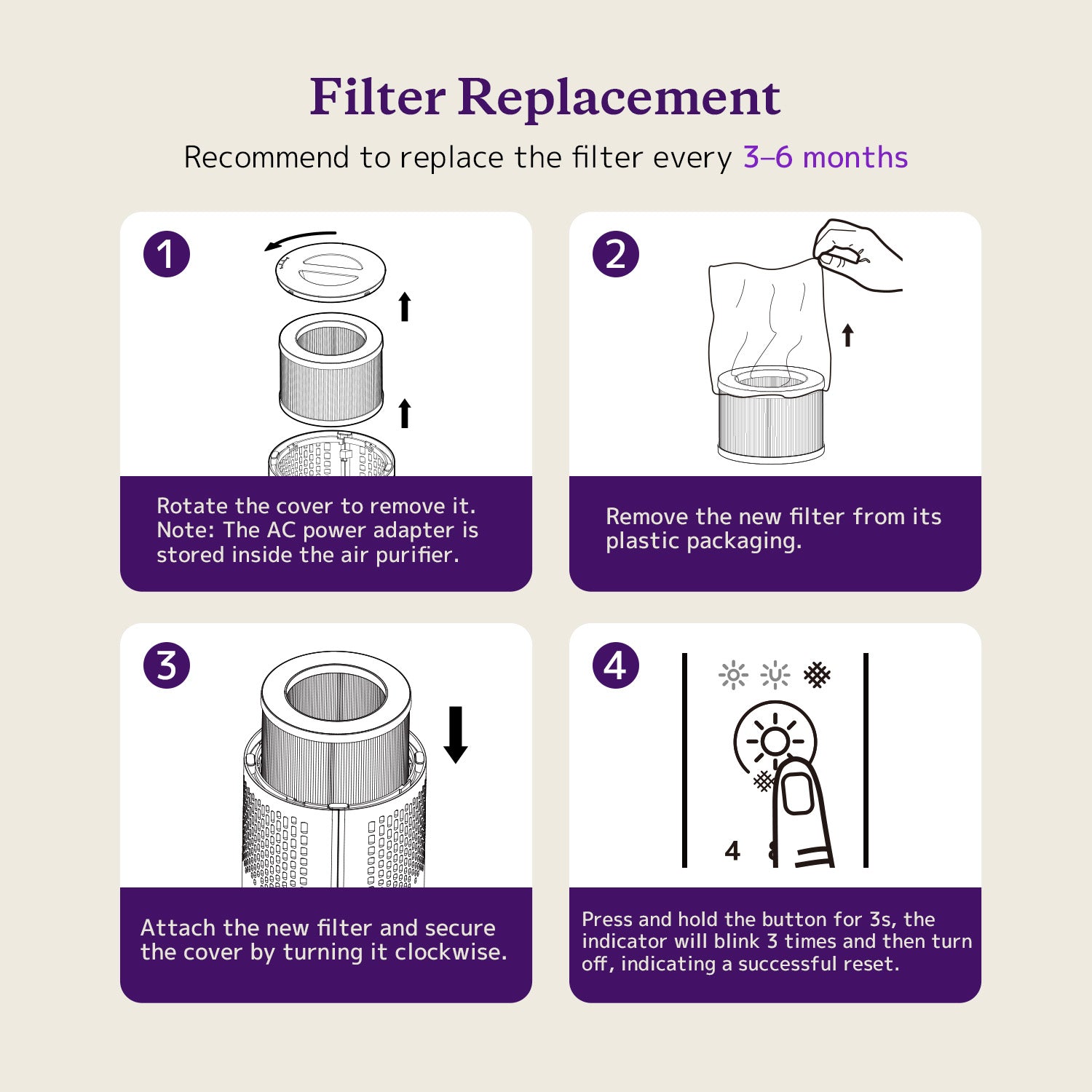 Filter Replacement

Recommend to replace the filter every 3–6 months

1

Rotate the cover to remove it. Note: The AC power adapter is stored inside the air purifier.

2

Remove the new filter from its plastic packaging.

3

Attach the new filter and secure the cover by turning it clockwise.

4

4

Press and hold the button for 3s, the indicator will blink 3 times and then turn off, indicating a successful reset.