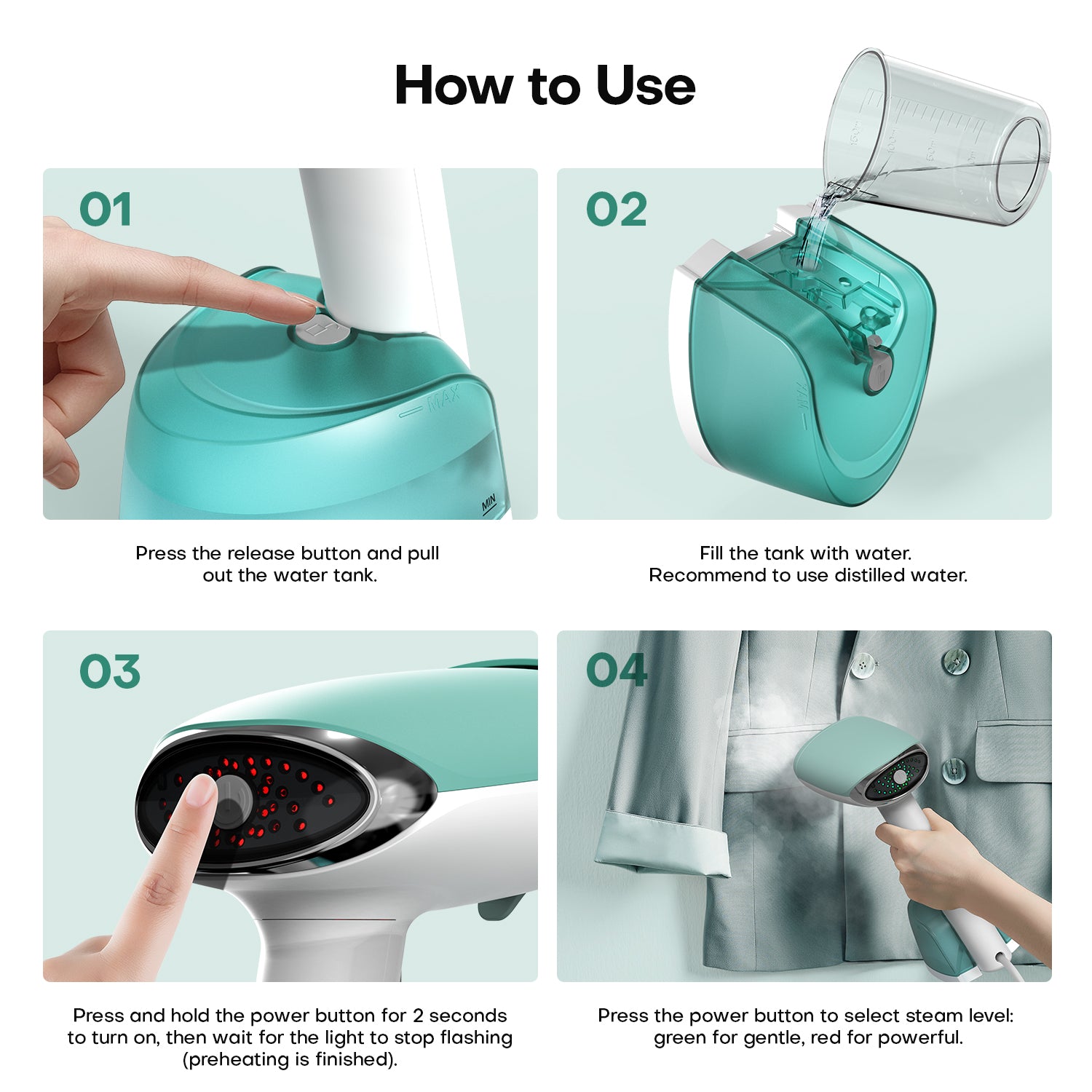 How to Use

01

MAX

MIN

Press the release button and pull out the water tank.

02

Fill the tank with water.
Recommend to use distilled water.

03

Press and hold the power button for 2 seconds to turn on, then wait for the light to stop flashing (preheating is finished).

04

Press the power button to select steam level: green for gentle, red for powerful.