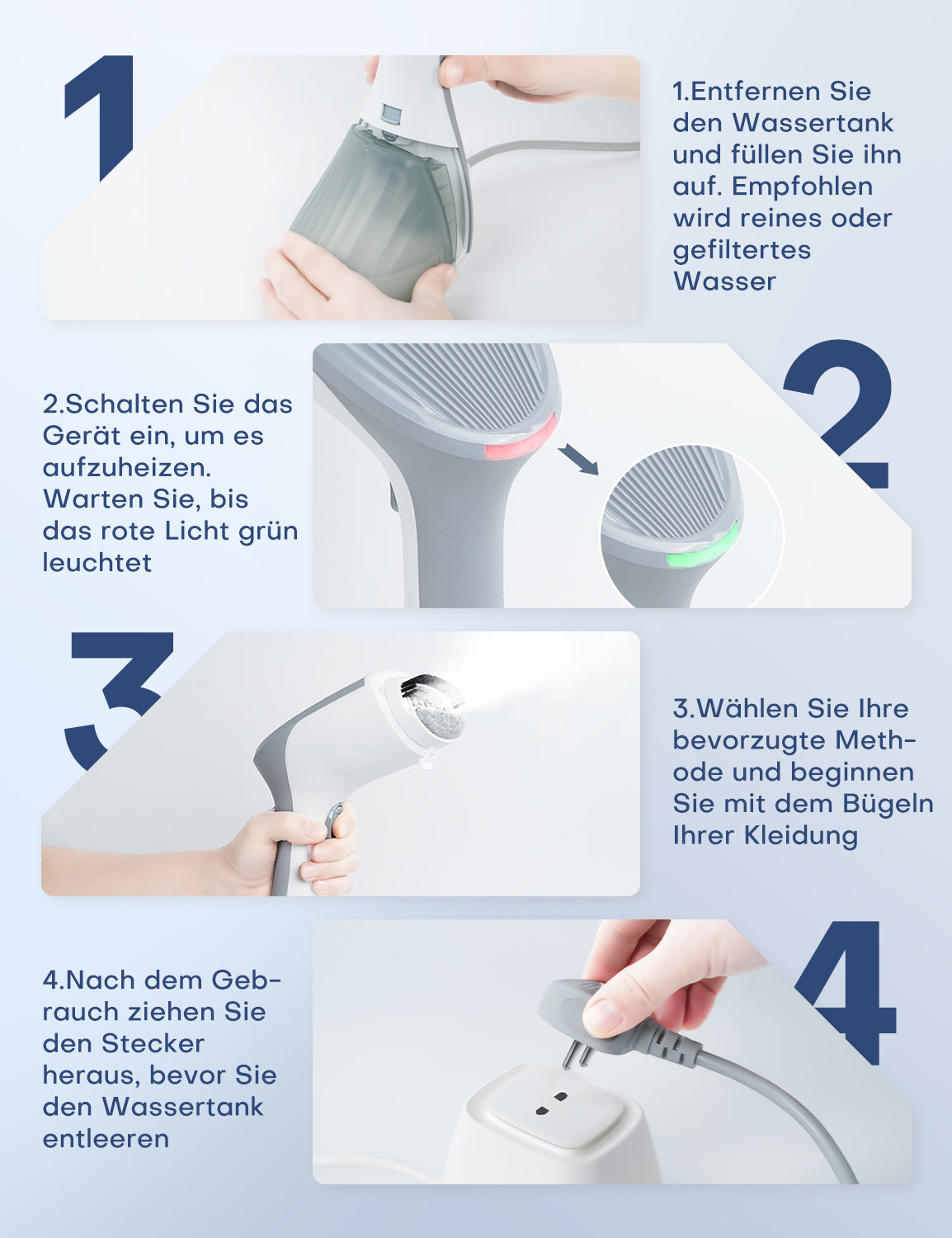 1

1.Entfernen Sie den Wassertank und füllen Sie ihn auf. Empfohlen wird reines oder gefiltertes Wasser

2

2.Schalten Sie das Gerät ein, um es aufzuheizen. Warten Sie, bis das rote Licht grün leuchtet

3

3.Wählen Sie Ihre bevorzugte Methode und beginnen Sie mit dem Bügeln Ihrer Kleidung

4

4.Nach dem Gebrauch ziehen Sie den Stecker heraus, bevor Sie den Wassertank entleeren